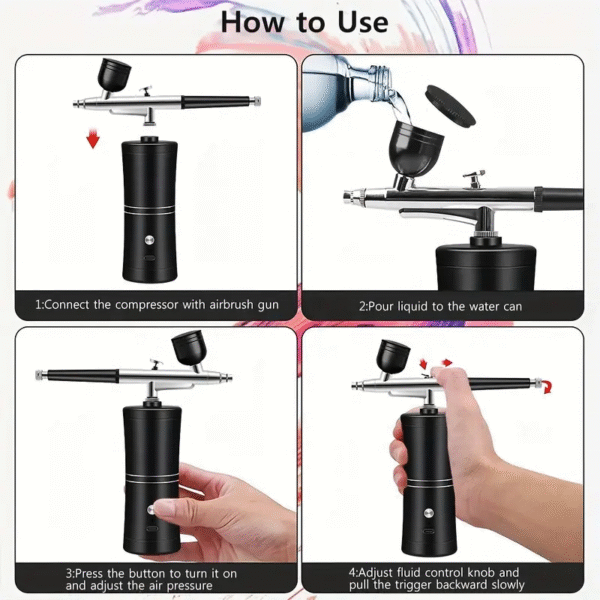 How to Use

1:Connect the compressor with airbrush gun

2:Pour liquid to the water can

3:Press the button to turn it on and adjust the air pressure

4:Adjust fluid control knob and pull the trigger backward slowly